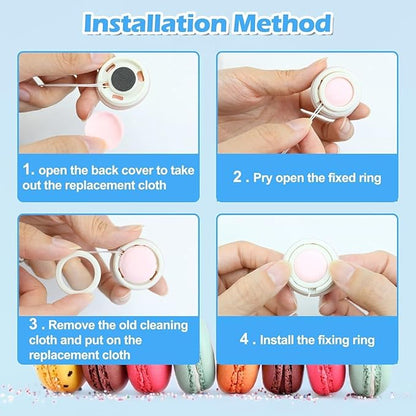 Installation Method

1. open the back cover to take out the replacement cloth

2 . Pry open the fixed ring

3 . Remove the old cleaning cloth and put on the replacement cloth

4 . Install the fixing ring